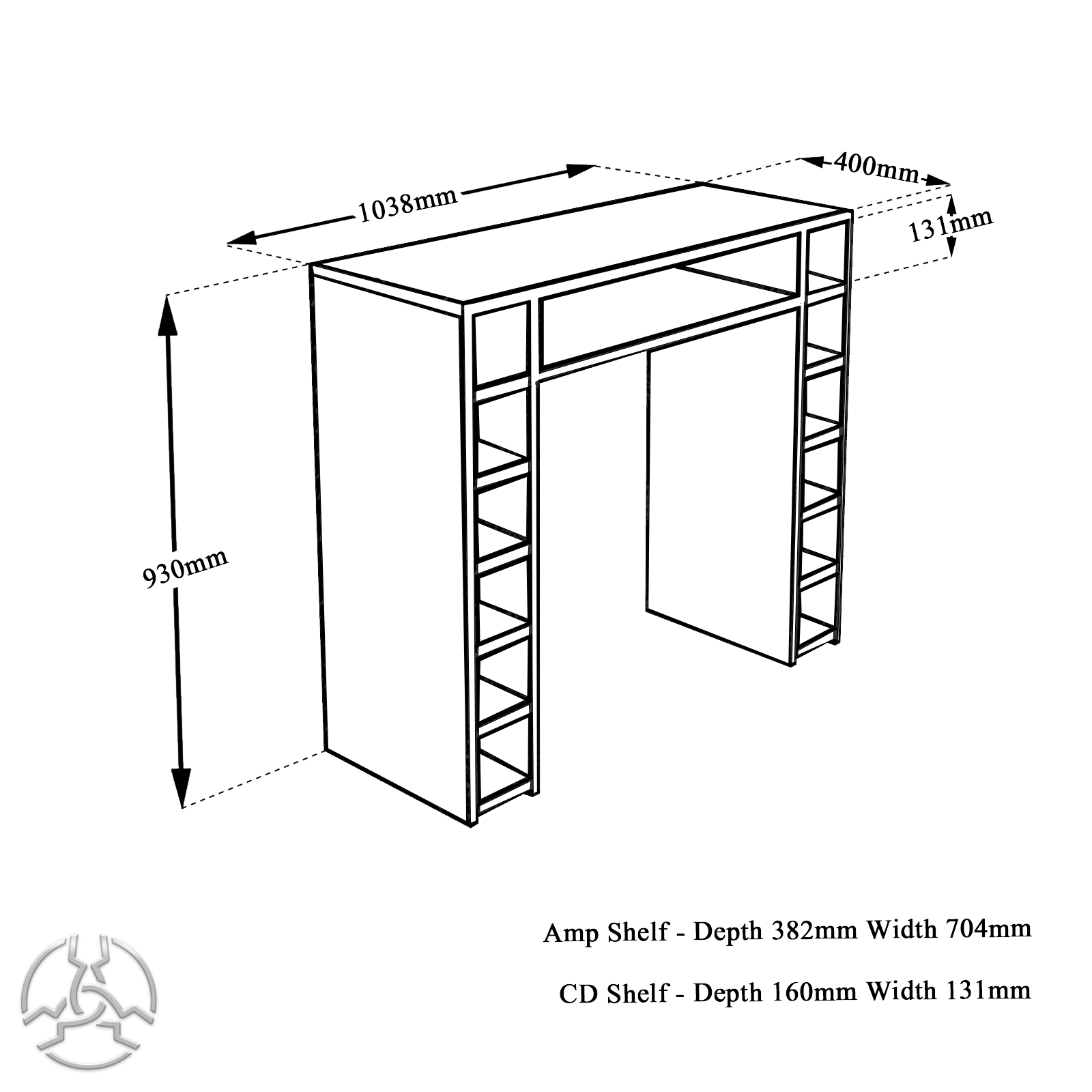 1038mm

400mm

131mm

930mm

Amp Shelf - Depth 382mm Width 704mm

CD Shelf - Depth 160mm Width 131mm